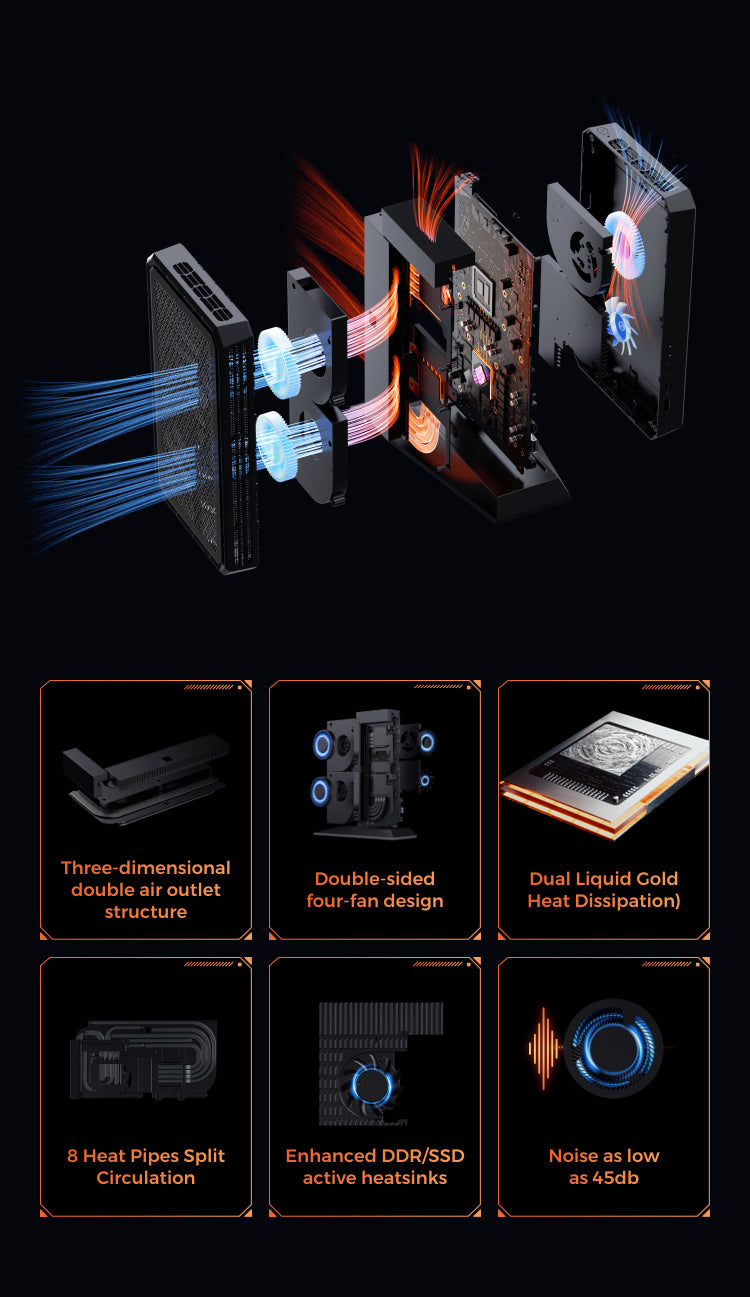 Three-dimensional double air outlet structure

Double-sided four-fan design

Dual Liquid Gold Heat Dissipation)

8 Heat Pipes Split Circulation

Enhanced DDR/SSD active heatsinks

Noise as low as 45db