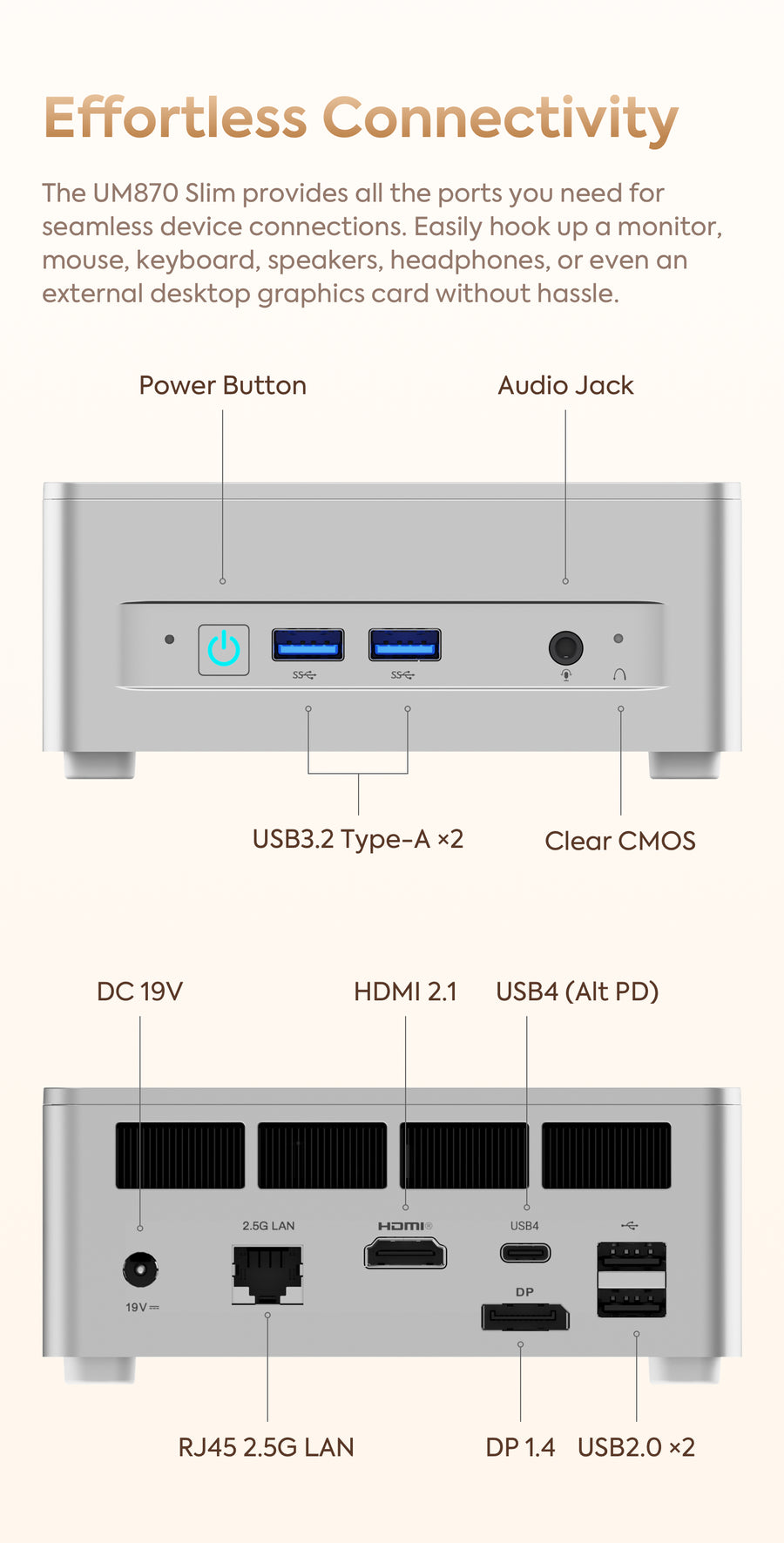 Effortless Connectivity

The UM870 Slim provides all the ports you need for seamless device connections. Easily hook up a monitor, mouse, keyboard, speakers, headphones, or even an external desktop graphics card without hassle.

Power Button

Audio Jack

SS

SS

USB3.2 Type-A ×2

Clear CMOS

DC 19V

HDMI 2.1

USB4 (Alt PD)

2.5G LAN

HDMI

USB4

DP

19V

RJ45 2.5G LAN

DP 1.4

USB2.0 ×2