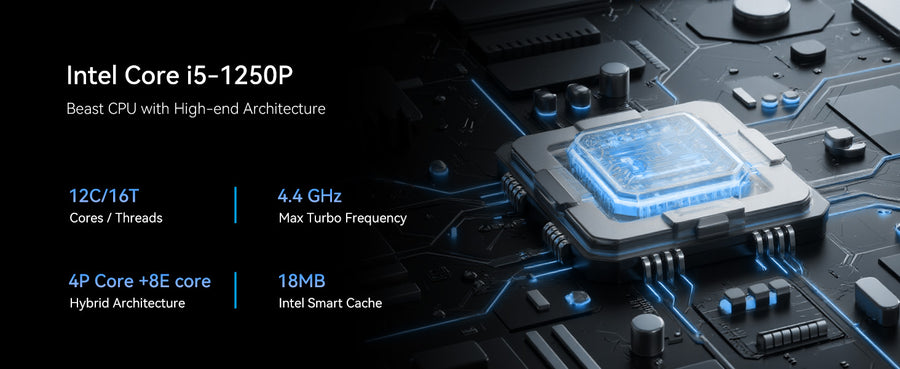 Intel Core i5-1250P

Beast CPU with High-end Architecture

12C/16T
Cores / Threads

4.4 GHz
Max Turbo Frequency

4P Core +8E core
Hybrid Architecture

18MB
Intel Smart Cache